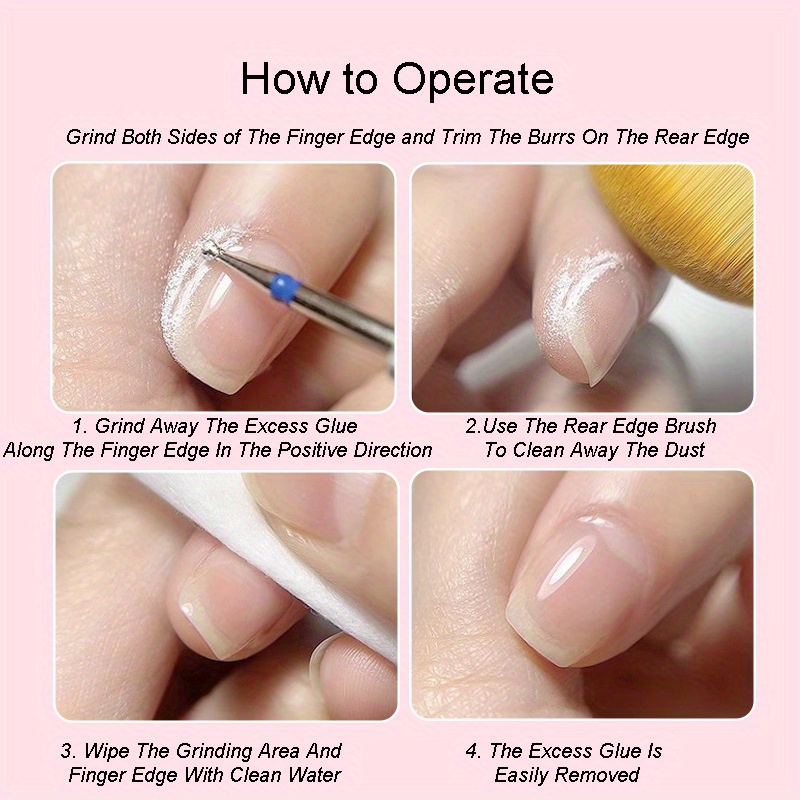 How to Operate

Grind Both Sides of The Finger Edge and Trim The Burrs On The Rear Edge

1. Grind Away The Excess Glue Along The Finger Edge In The Positive Direction

2.Use The Rear Edge Brush To Clean Away The Dust

3. Wipe The Grinding Area And Finger Edge With Clean Water

4. The Excess Glue Is Easily Removed